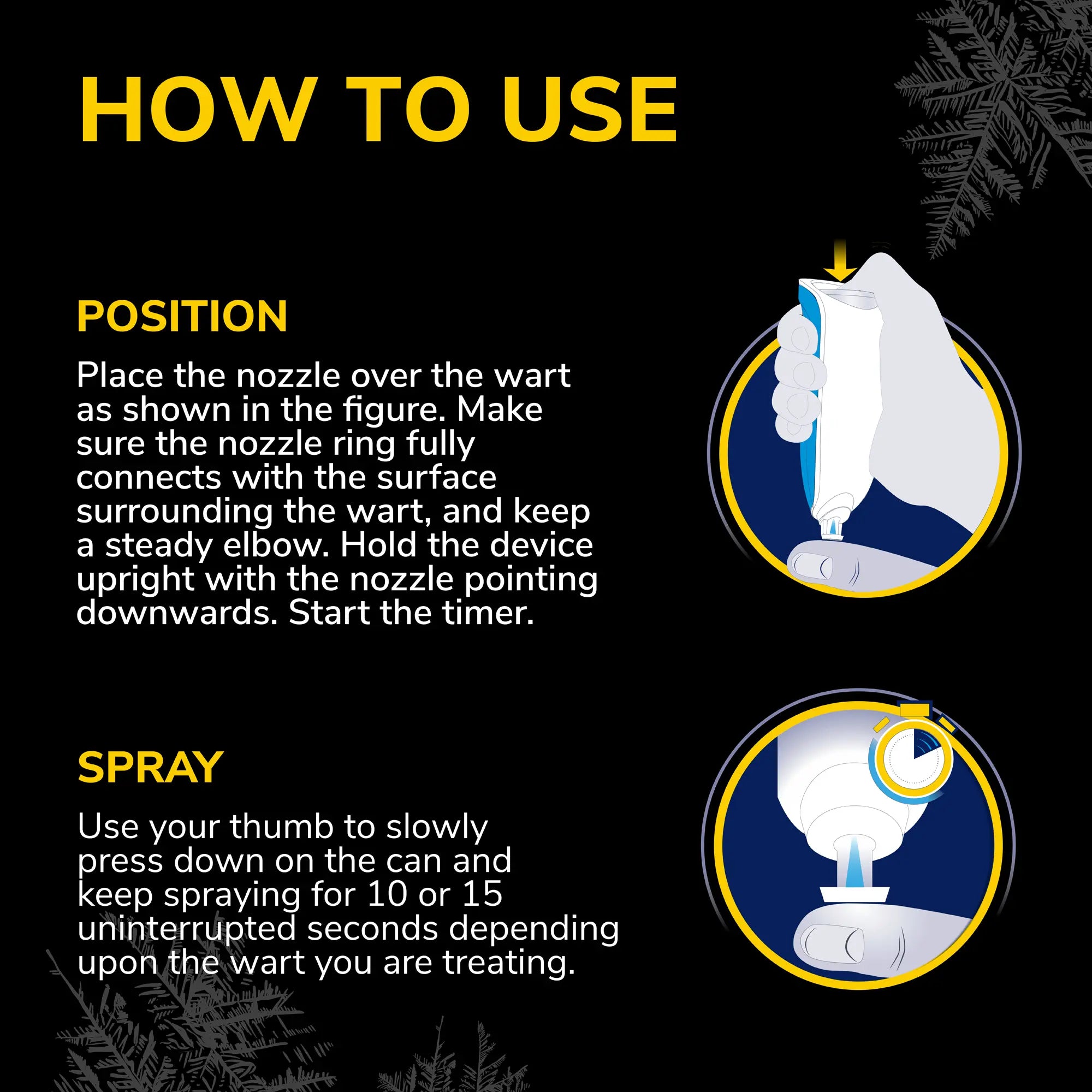 HOW TO USE

POSITION

Place the nozzle over the wart as shown in the figure. Make sure the nozzle ring fully connects with the surface surrounding the wart, and keep a steady elbow. Hold the device upright with the nozzle pointing downwards. Start the timer.

SPRAY

Use your thumb to slowly press down on the can and keep spraying for 10 or 15 uninterrupted seconds depending upon the wart you are treating.