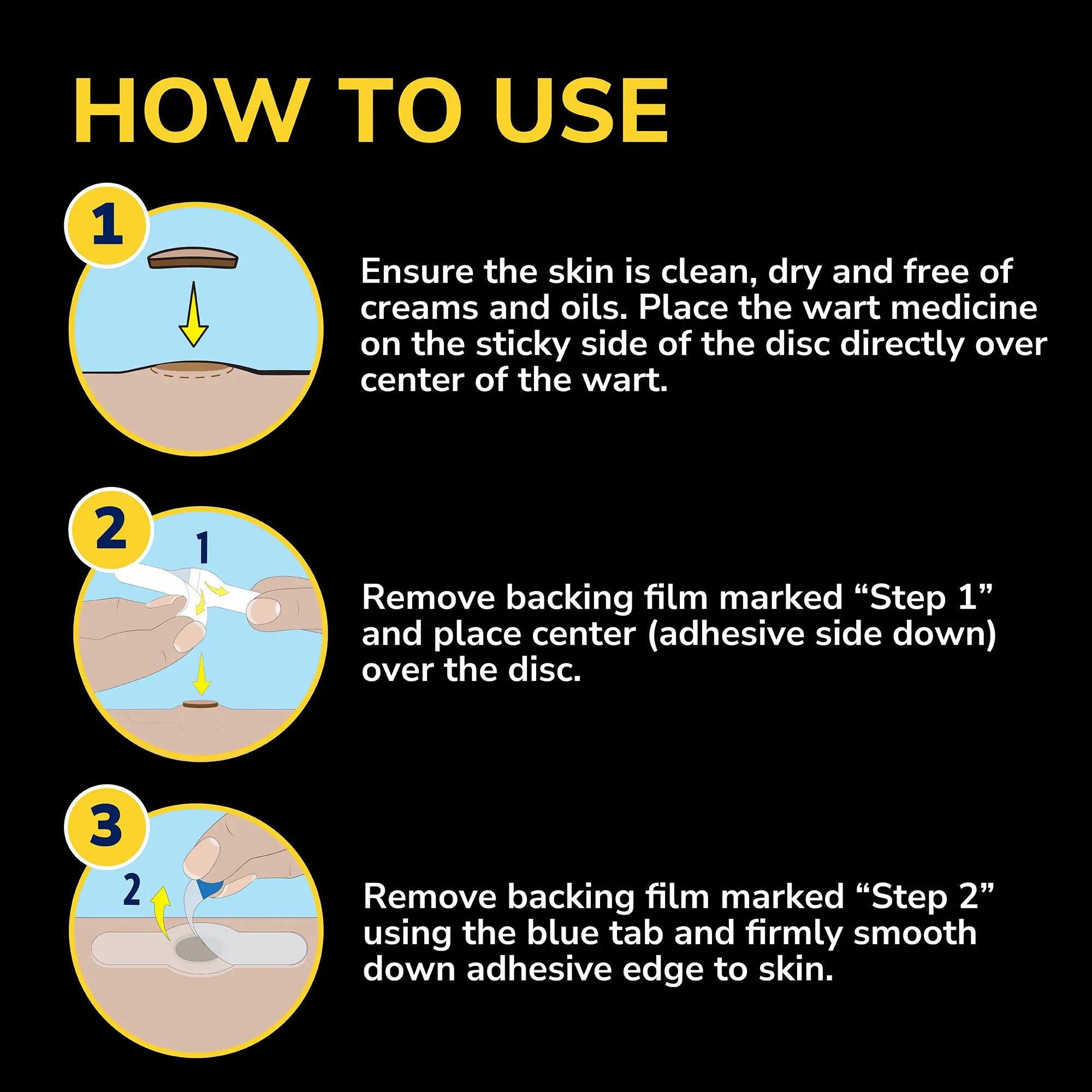 HOW TO USE

1

Ensure the skin is clean, dry and free of creams and oils. Place the wart medicine on the sticky side of the disc directly over center of the wart.

2

1

Remove backing film marked “Step 1” and place center (adhesive side down) over the disc.

3

2

Remove backing film marked “Step 2” using the blue tab and firmly smooth down adhesive edge to skin.