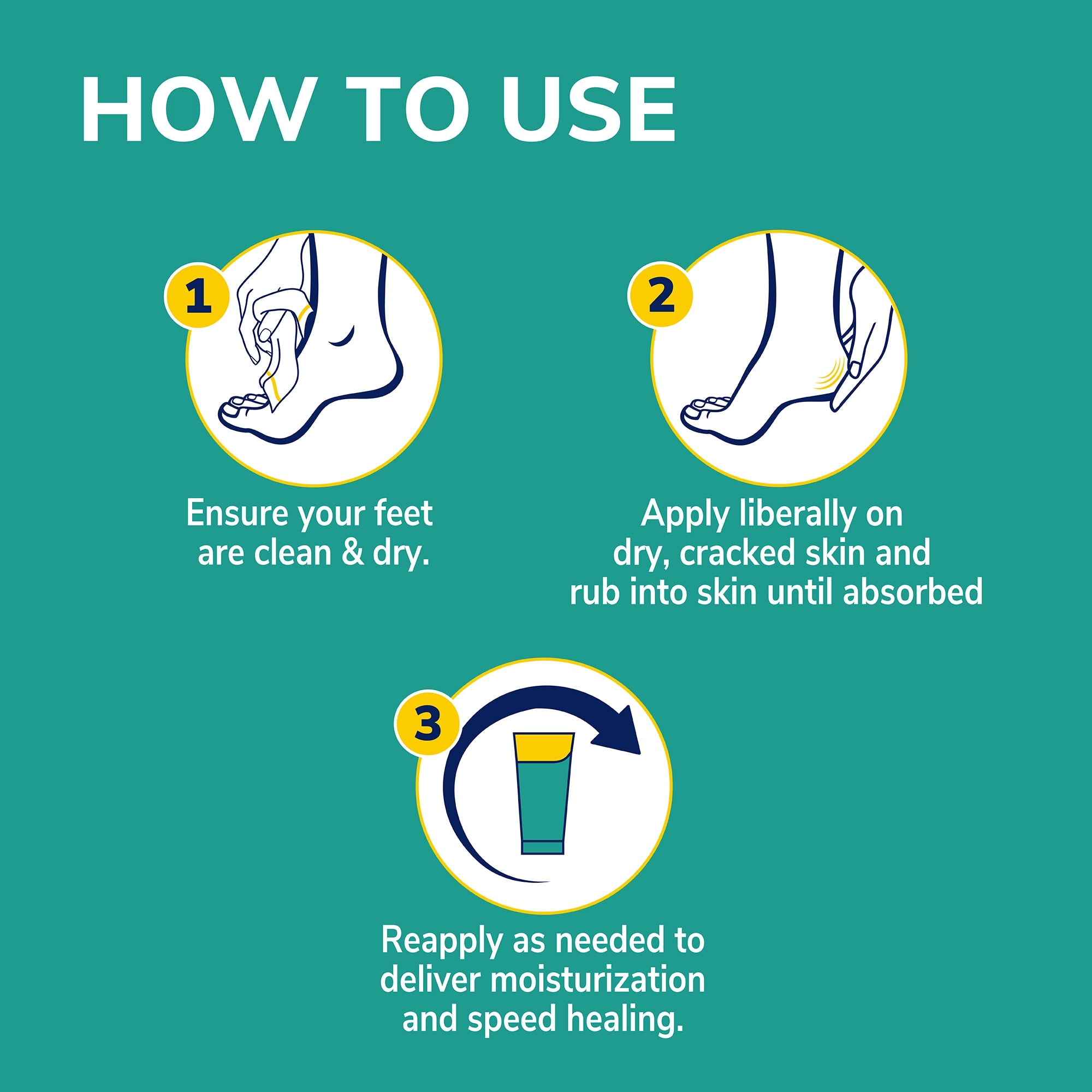 HOW TO USE

1

Ensure your feet are clean & dry.

2

Apply liberally on dry, cracked skin and rub into skin until absorbed

3

Reapply as needed to deliver moisturization and speed healing.