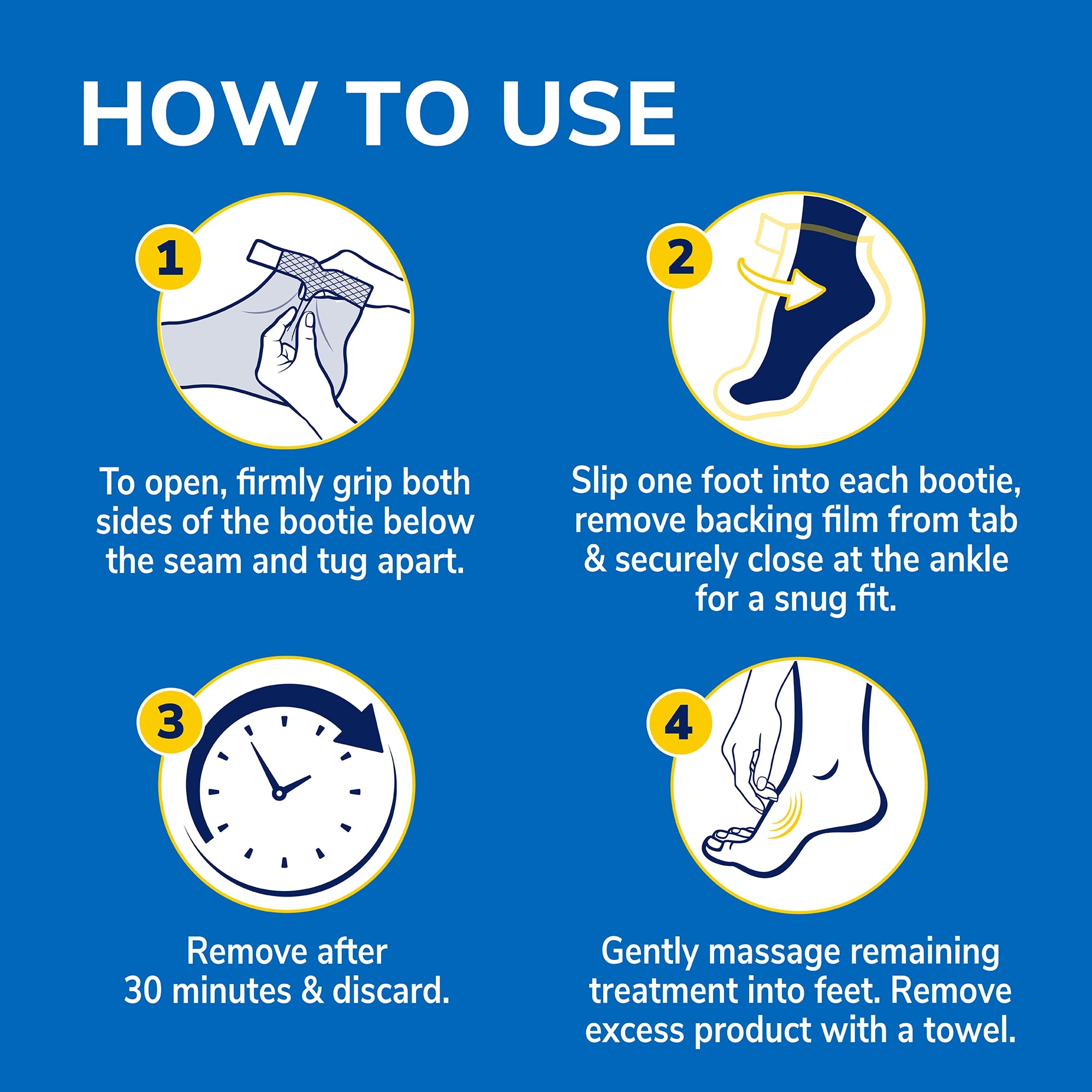 HOW TO USE

1

To open, firmly grip both sides of the bootie below the seam and tug apart.

2

Slip one foot into each bootie, remove backing film from tab & securely close at the ankle for a snug fit.

3

Remove after 30 minutes & discard.

4

Gently massage remaining treatment into feet. Remove excess product with a towel.