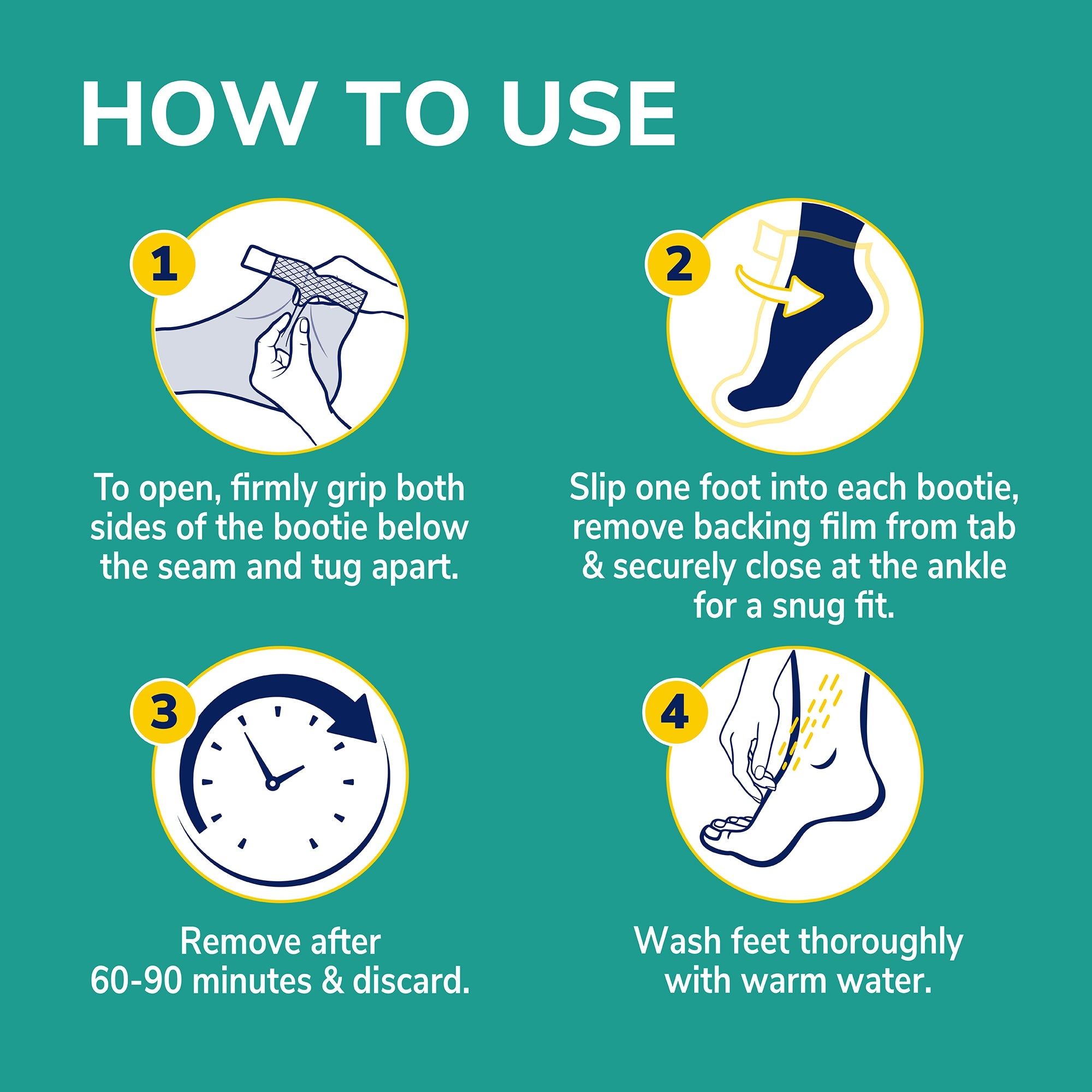 HOW TO USE

1

To open, firmly grip both sides of the bootie below the seam and tug apart.

2

Slip one foot into each bootie, remove backing film from tab & securely close at the ankle for a snug fit.

3

Remove after 60-90 minutes & discard.

4

Wash feet thoroughly with warm water.