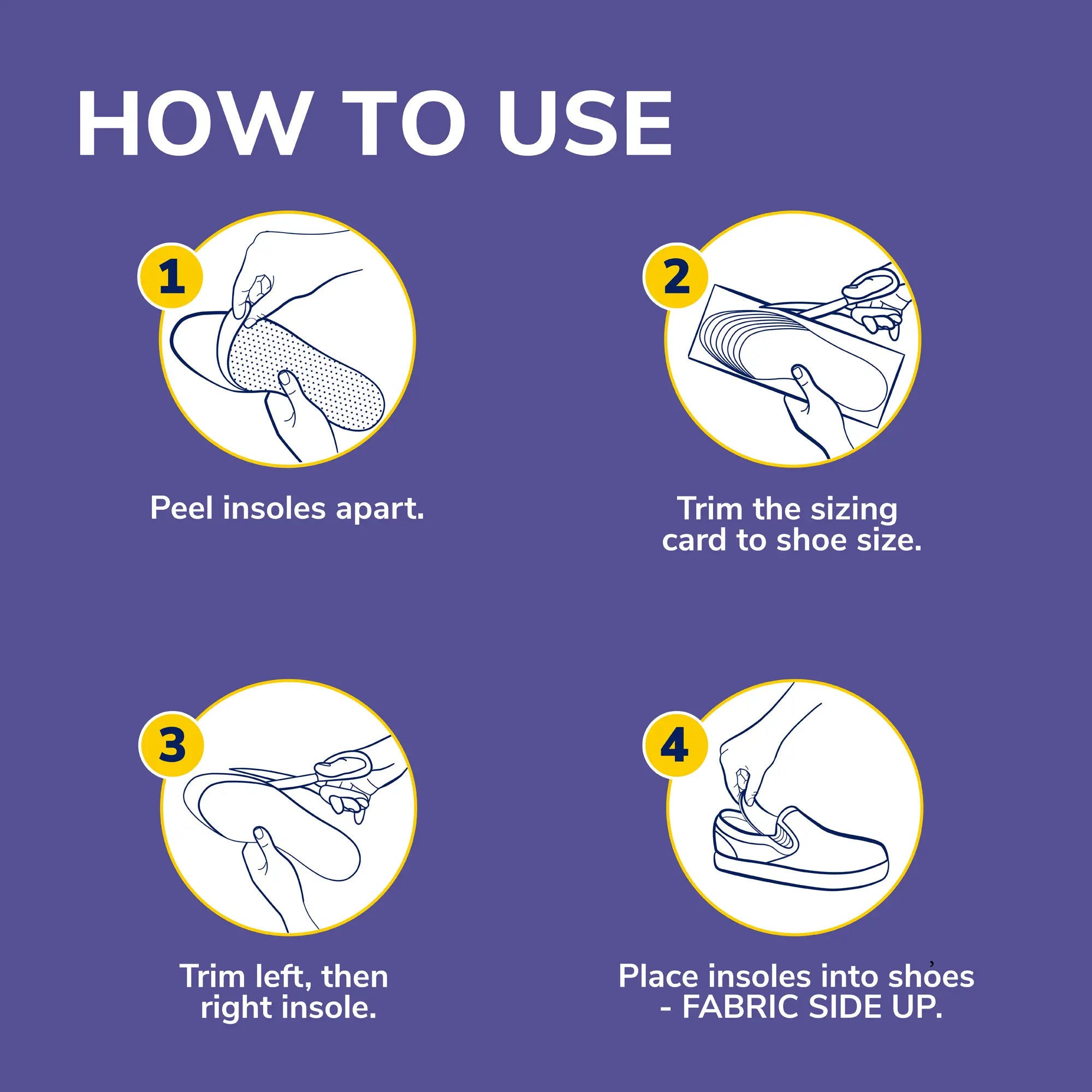 HOW TO USE

1

Peel insoles apart.

2

Trim the sizing card to shoe size.

3

Trim left, then right insole.

4

Place insoles into shoes - FABRIC SIDE UP.