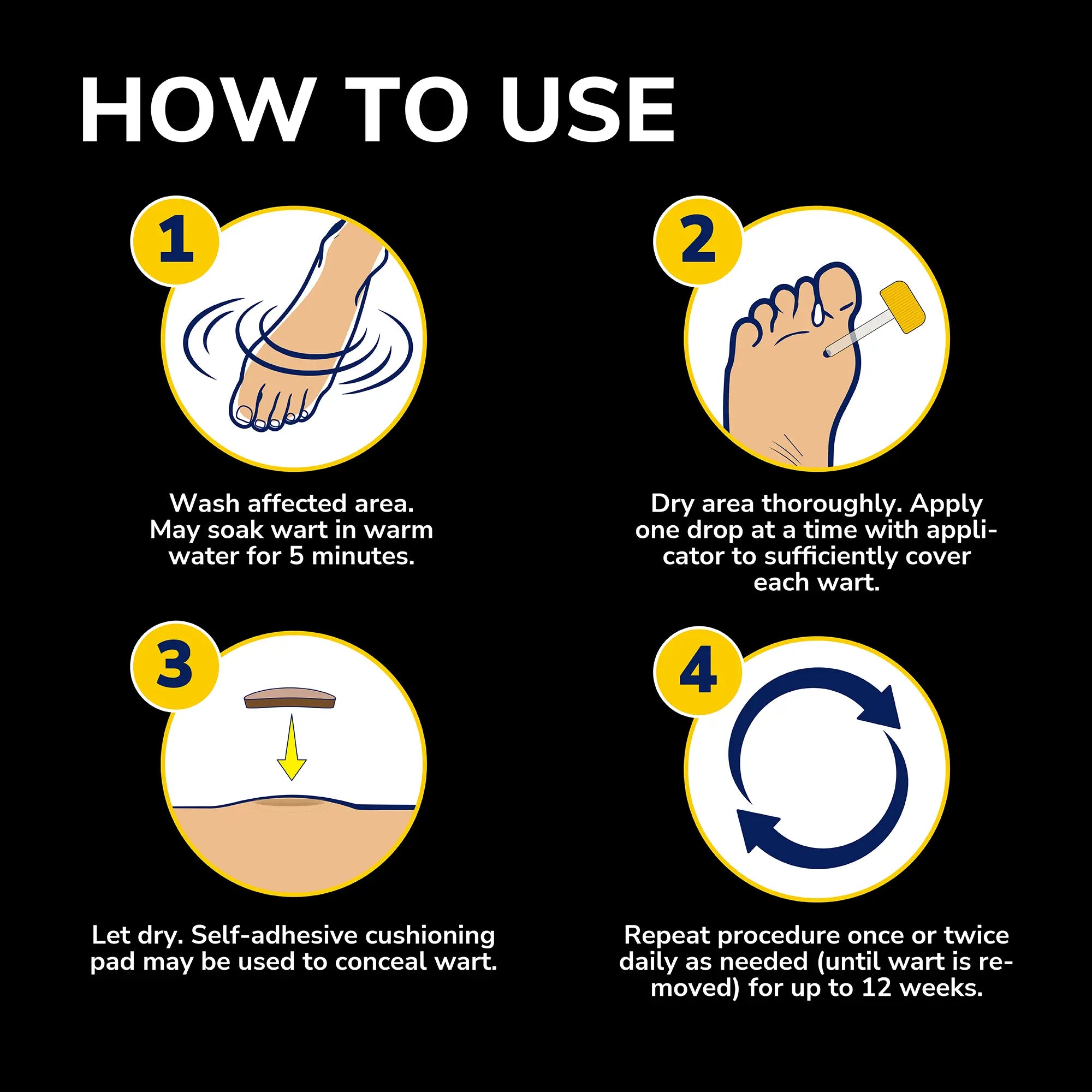 HOW TO USE

1

Wash affected area. May soak wart in warm water for 5 minutes.

2

Dry area thoroughly. Apply one drop at a time with applicator to sufficiently cover each wart.

3

Let dry. Self-adhesive cushioning pad may be used to conceal wart.

4

Repeat procedure once or twice daily as needed (until wart is removed) for up to 12 weeks.