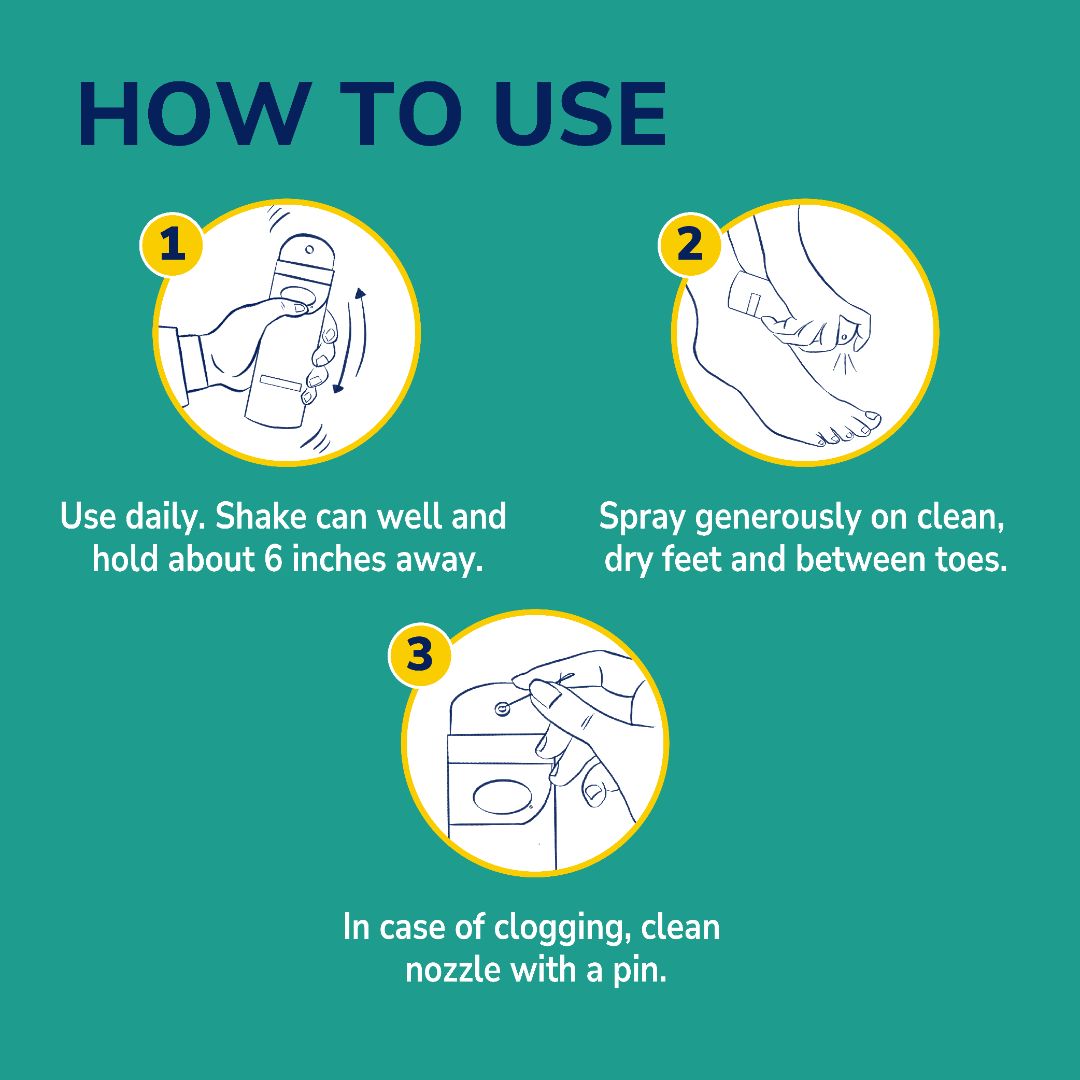 HOW TO USE

1

Use daily. Shake can well and hold about 6 inches away.

2

Spray generously on clean, dry feet and between toes.

3

In case of clogging, clean nozzle with a pin.